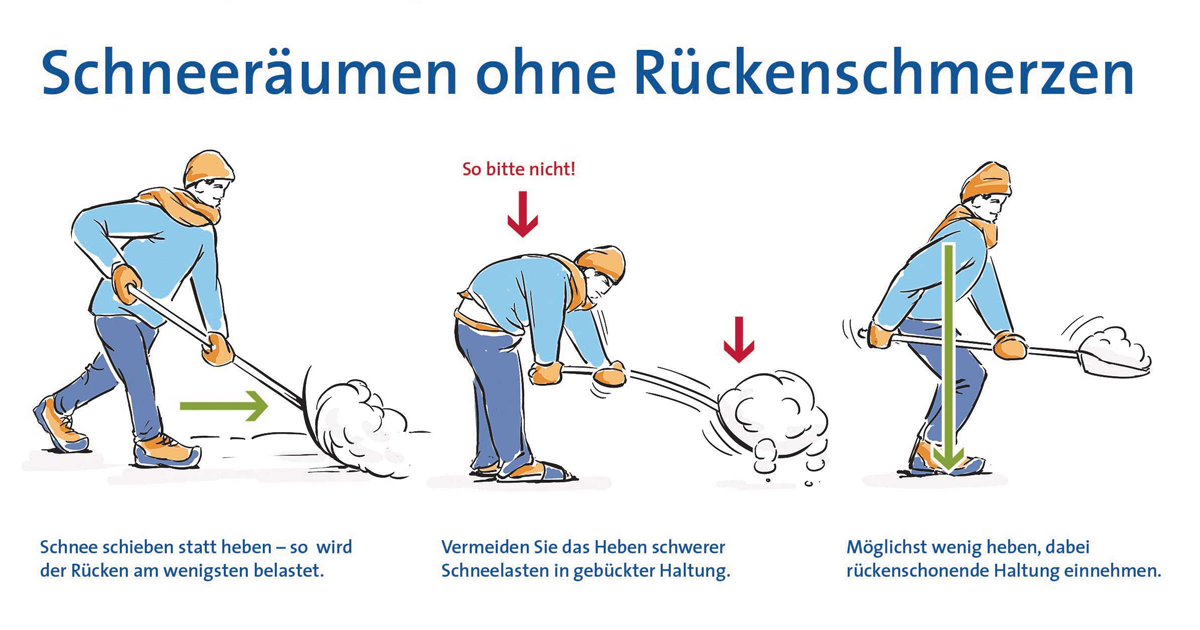 Schneeräumen ohne Rückenschmerzen

So bitte nicht!

Schnee schieben statt heben – so wird der Rücken am wenigsten belastet.

Vermeiden Sie das Heben schwerer Schneelasten in gebückter Haltung.

Möglichst wenig heben, dabei rückenschonende Haltung einnehmen.